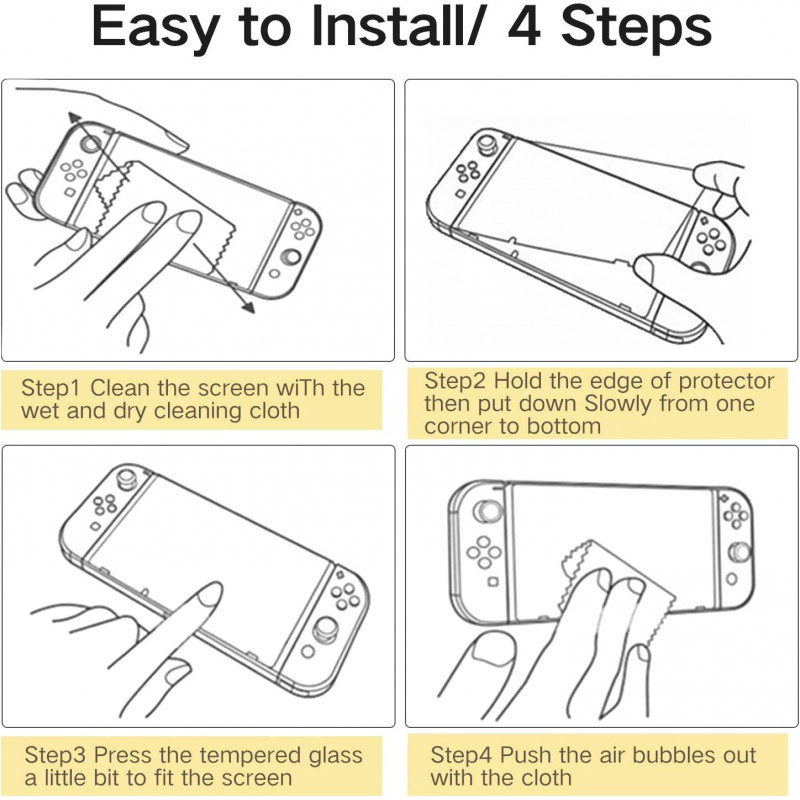 Easy to Install/ 4 Steps

Step1 Clean the screen wiTh the wet and dry cleaning cloth

Step2 Hold the edge of protector then put down Slowly from one corner to bottom

Step3 Press the tempered glass a little bit to fit the screen

Step4 Push the air bubbles out with the cloth