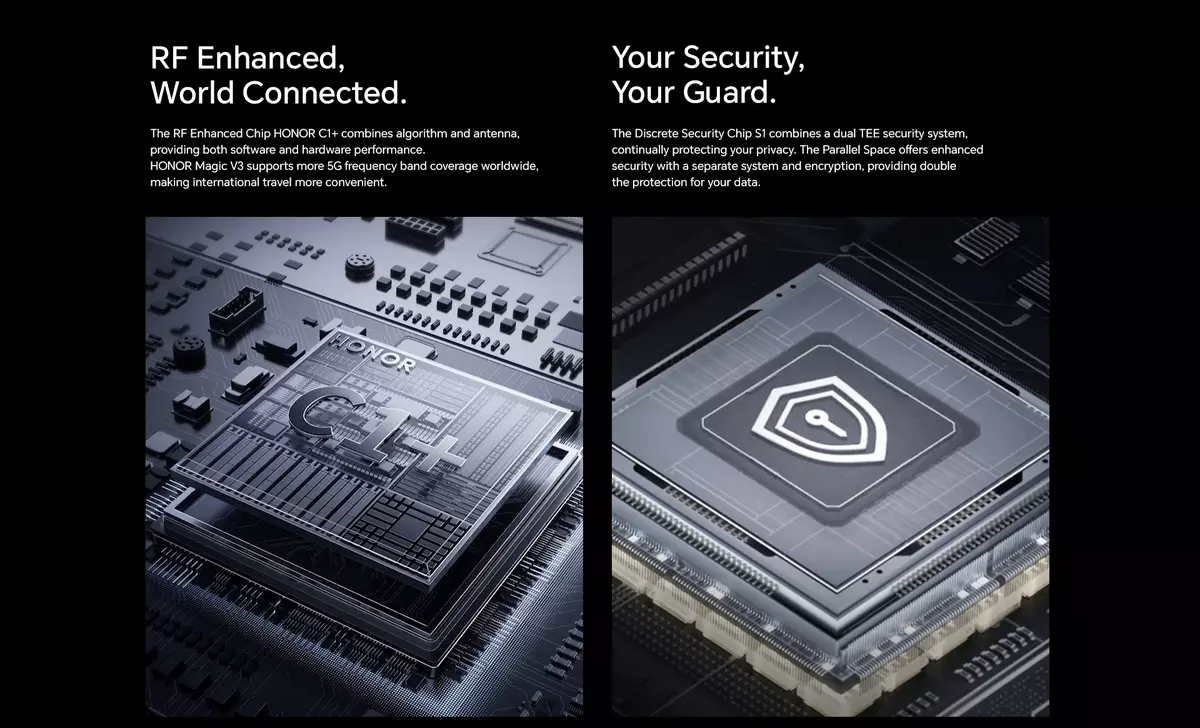 RF Enhanced,
World Connected.

The RF Enhanced Chip HONOR C1+ combines algorithm and antenna, providing both software and hardware performance.
HONOR Magic V3 supports more 5G frequency band coverage worldwide, making international travel more convenient.

HONOR
C1+

Your Security,
Your Guard.

The Discrete Security Chip S1 combines a dual TEE security system, continually protecting your privacy. The Parallel Space offers enhanced security with a separate system and encryption, providing double the protection for your data.